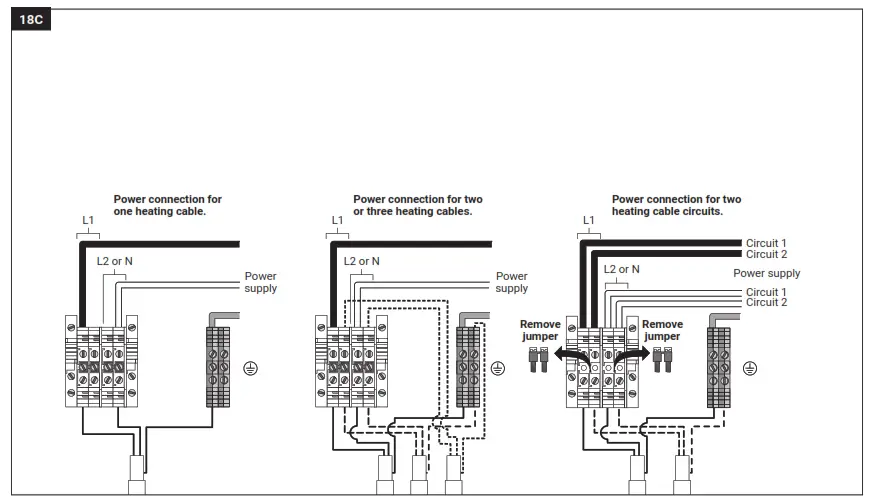 18C

Power connection for one heating cable.

L1

L2 or N

Power supply

Power connection for two or three heating cables.

L1

L2 or N

Power supply

Power connection for two heating cable circuits.

L1

Circuit 1
Circuit 2

L2 or N

Power supply

Circuit 1
Circuit 2

Remove jumper

Remove jumper