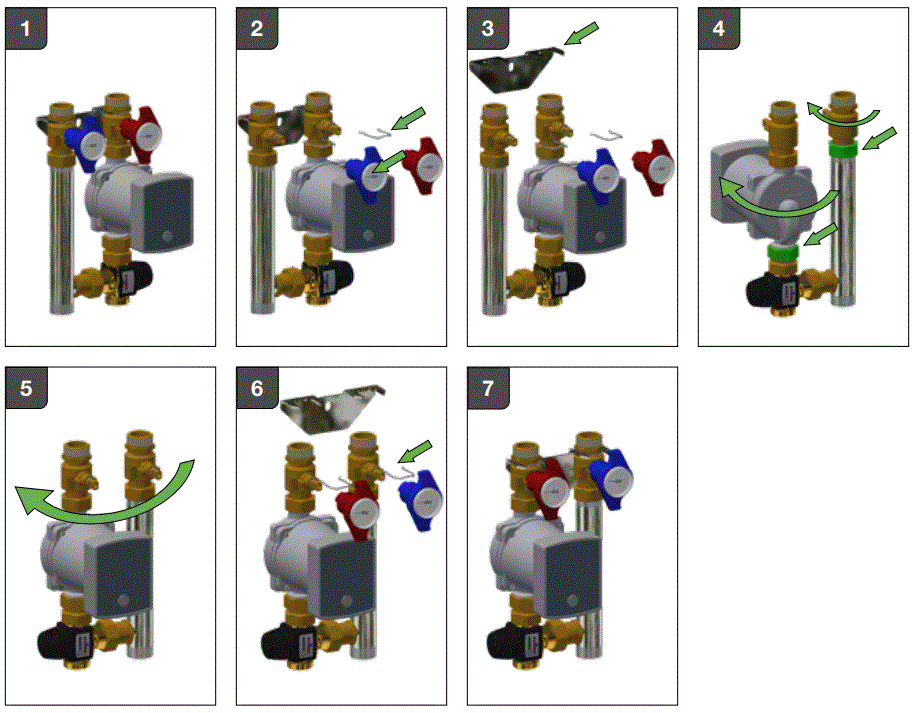 1

2

3

4

5

6

7