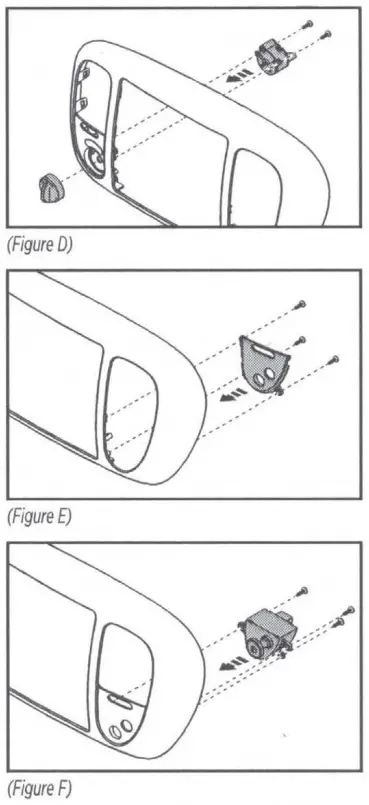 (Figure D)

(Figure E)

(Figure F)