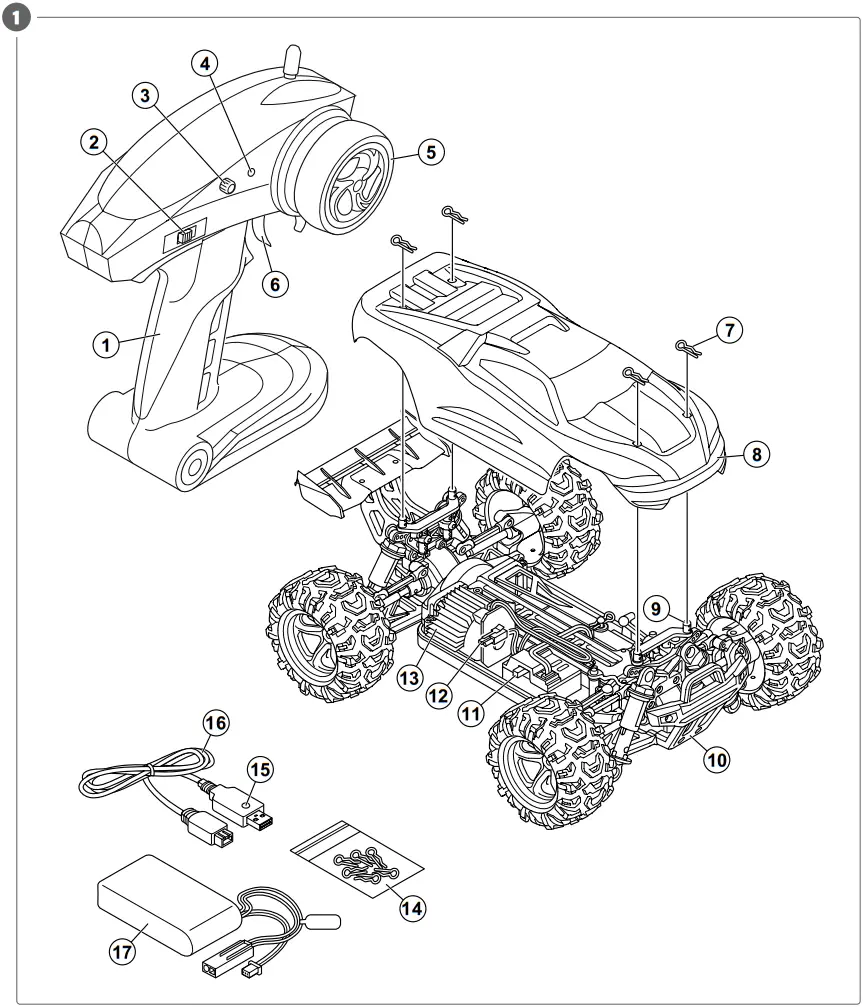 1

4
3
2
5
6
1
7
8
9
13
12
11
10
16
15
14
17