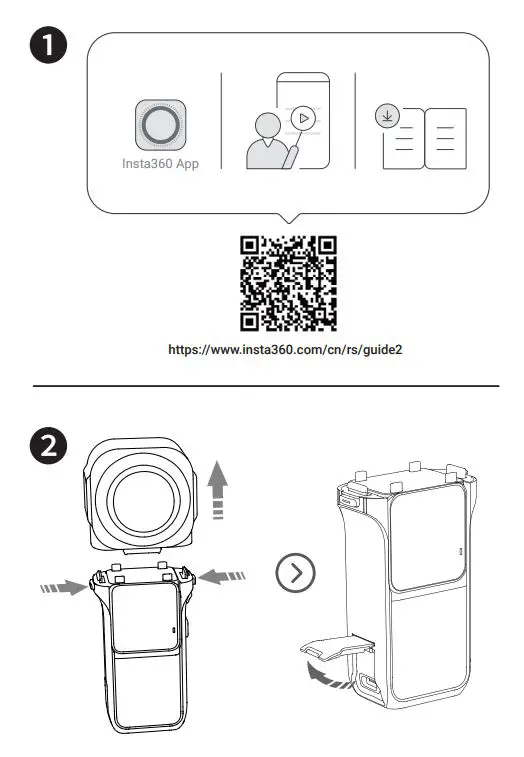 1

Insta360 App

https://www.insta360.com/cn/rs/guide2

2