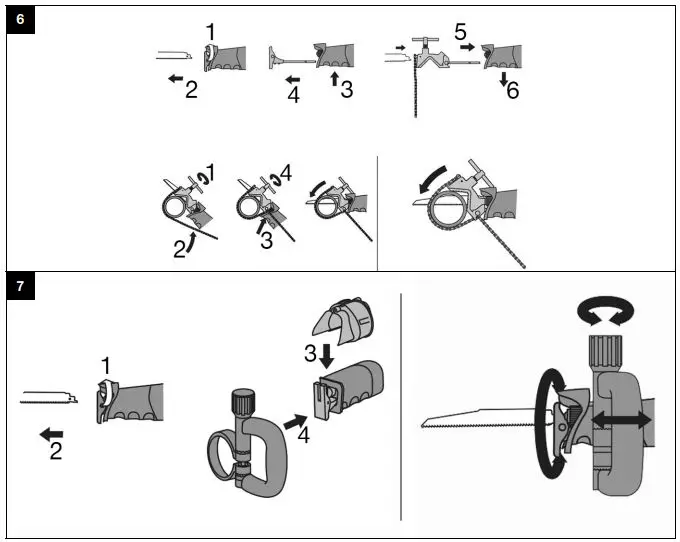 6

1
2
4
3
5
6

1
2
4
3

7

1
2
3
4