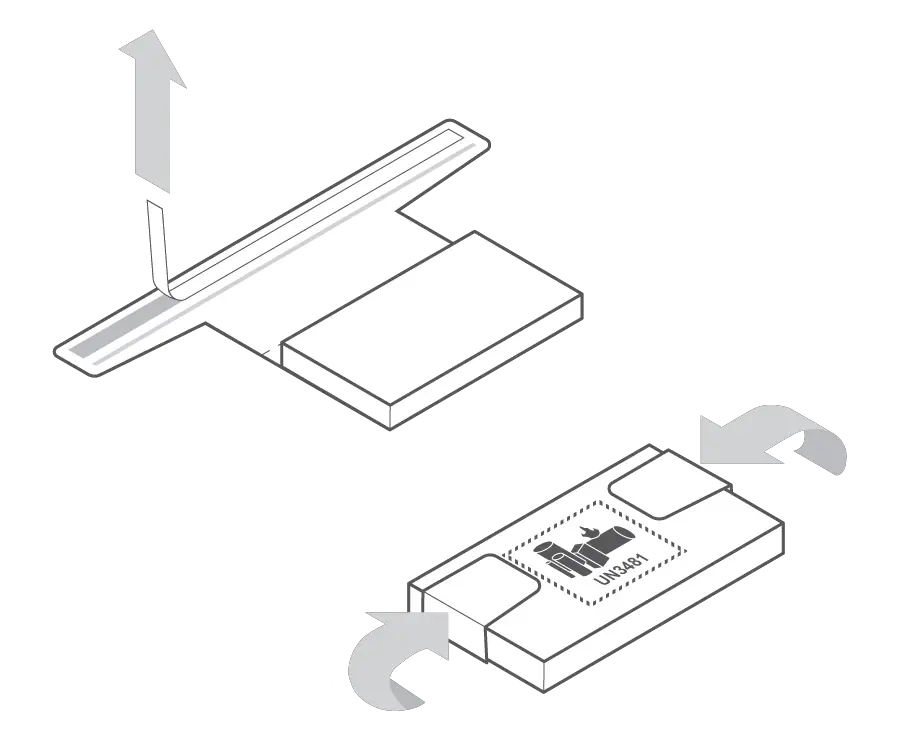 UN3481