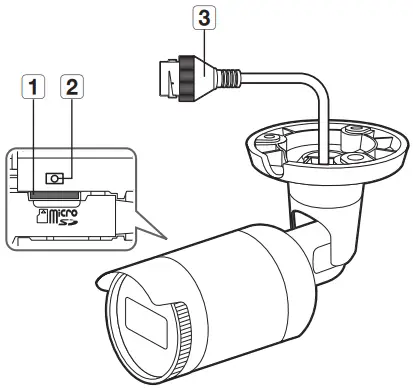 3

1

2

micro SD