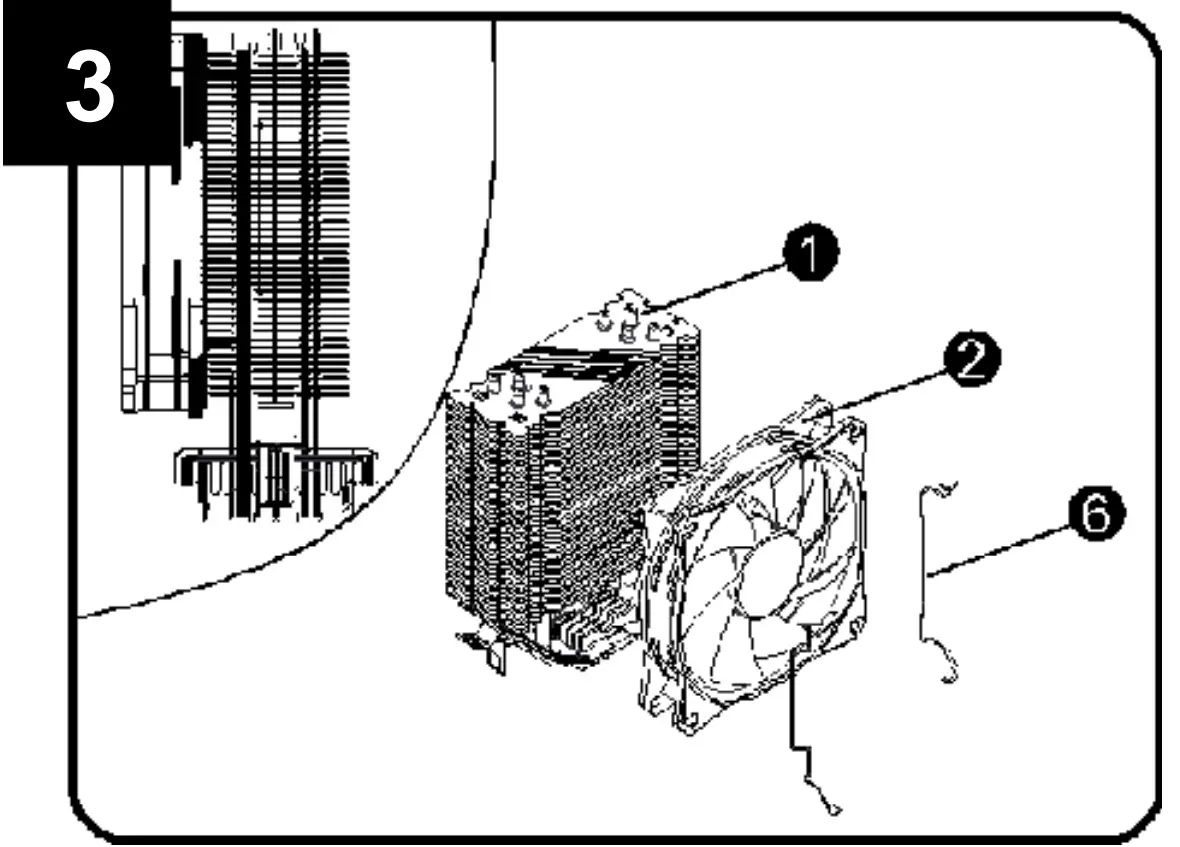 3

1

2

6