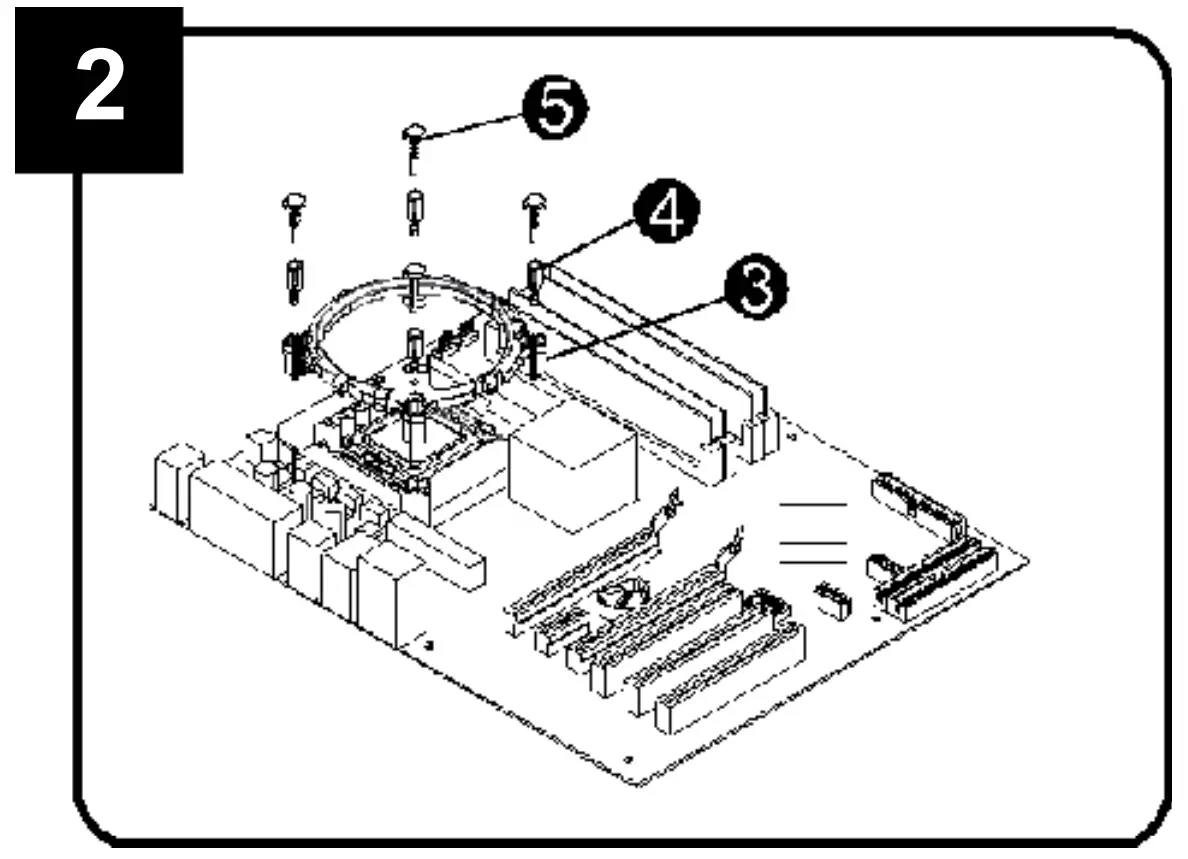 2

5

4

3