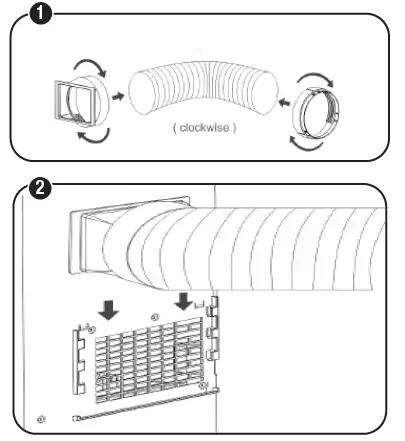 1

( clockwise )

2