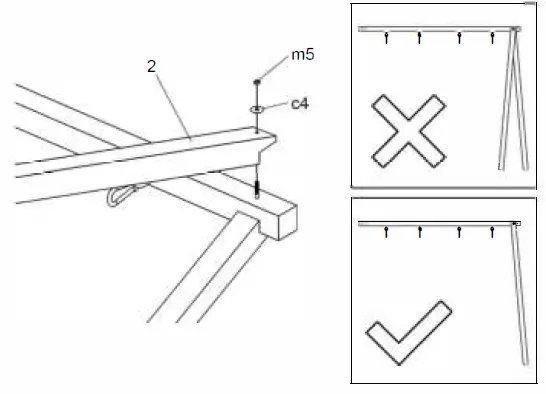 2
m5
c4