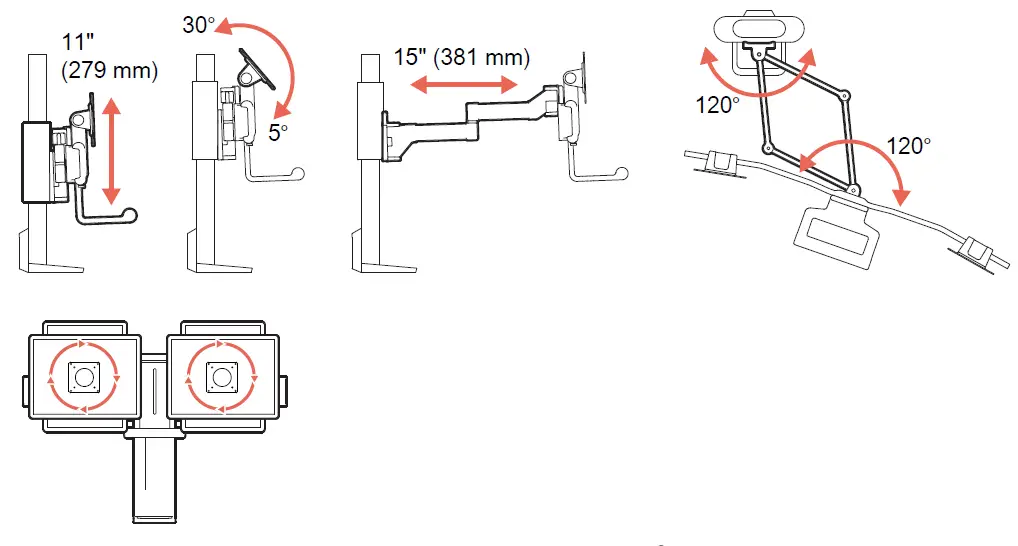 11"
(279 mm)

30°

5°

15" (381 mm)

120°

120°