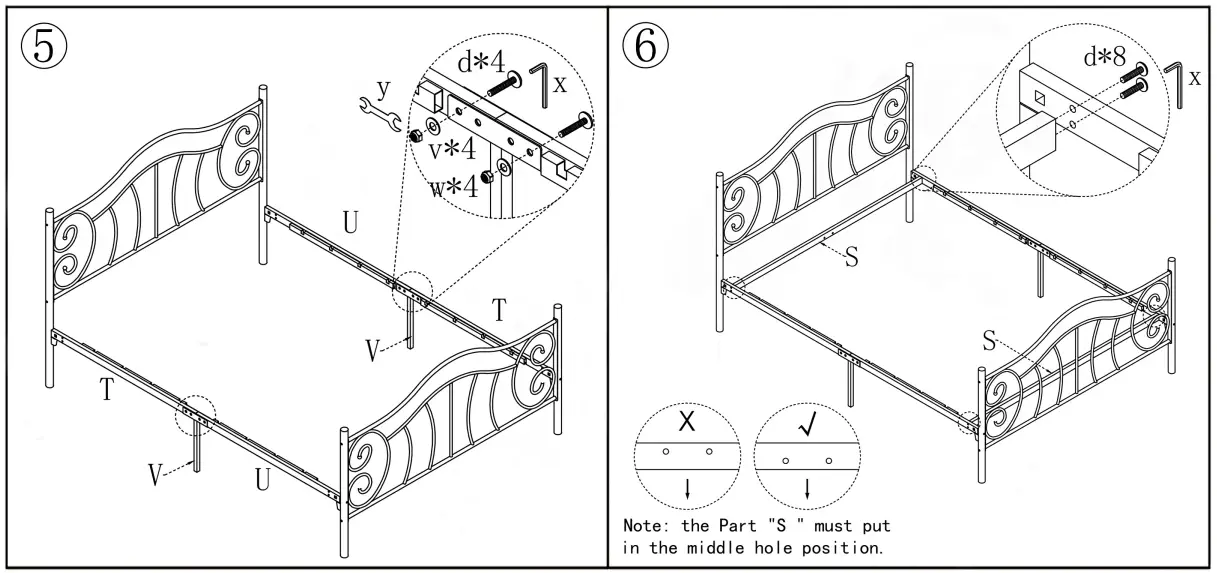 ⑤

y

d*4

x

v*4

w*4

U

T

V

T

V

U

⑥

d*8

x

S

S

X

√

Note: the Part "S " must put in the middle hole position.