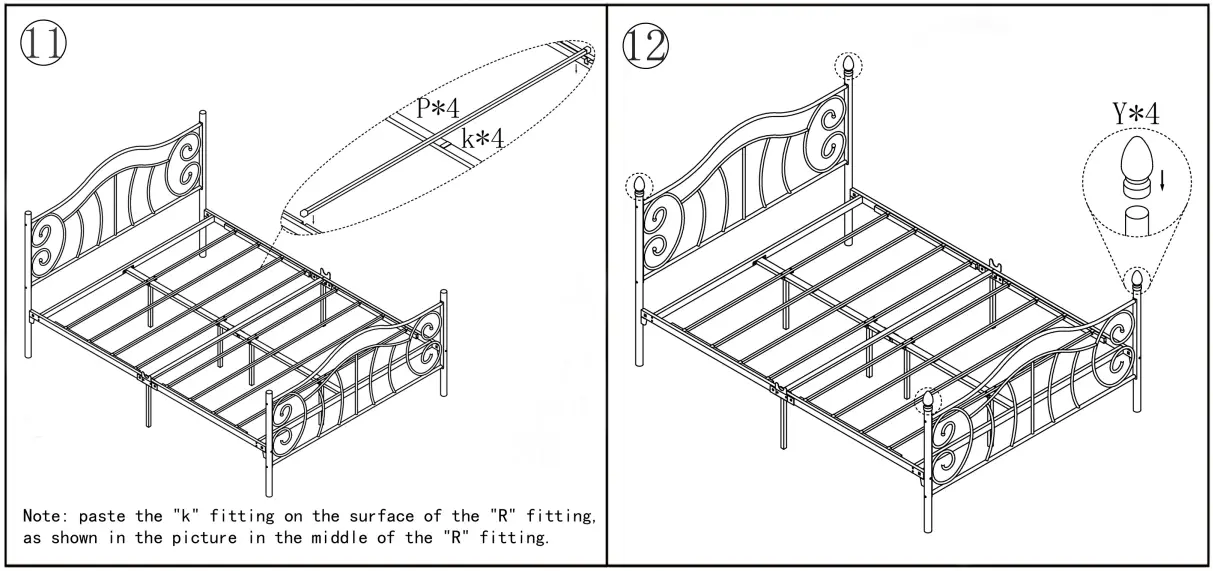 11

P*4

k*4

Note: paste the "k" fitting on the surface of the "R" fitting, as shown in the picture in the middle of the "R" fitting.

12

Y*4