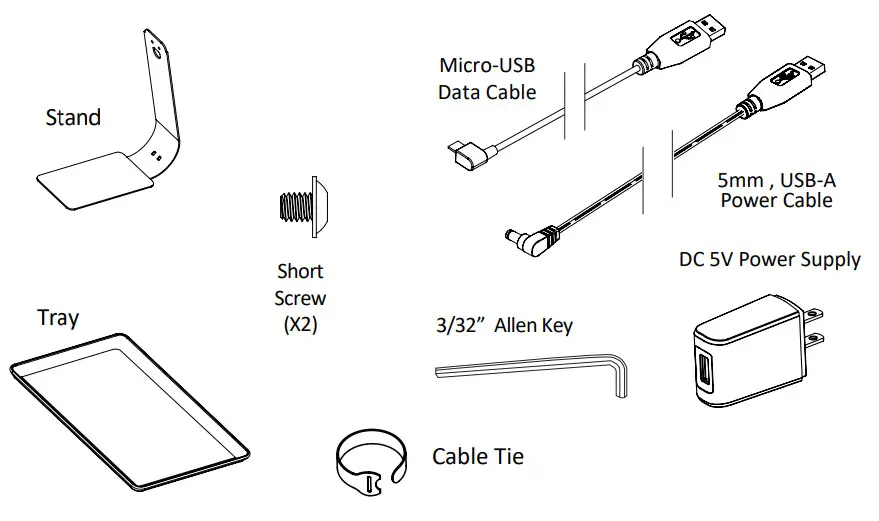 Stand

Micro-USB
Data Cable

5mm , USB-A
Power Cable

Short
Screw
(X2)

DC 5V Power Supply

Tray

3/32” Allen Key

Cable Tie