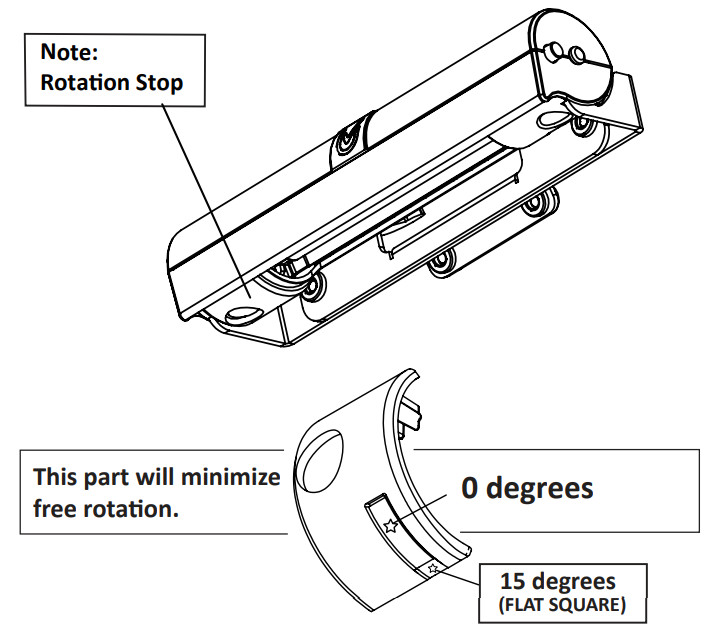 Note:
Rotation Stop

This part will minimize free rotation.

0 degrees

15 degrees
(FLAT SQUARE)