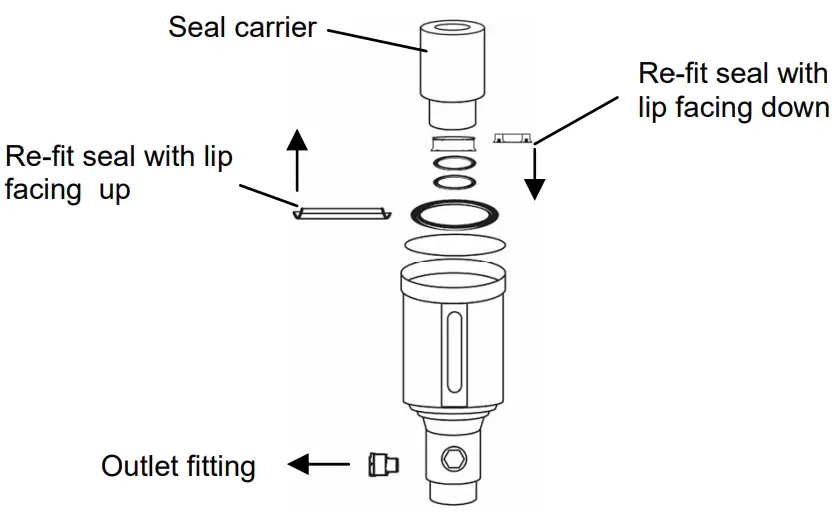 Seal carrier

Re-fit seal with lip facing down

Re-fit seal with lip facing up

Outlet fitting