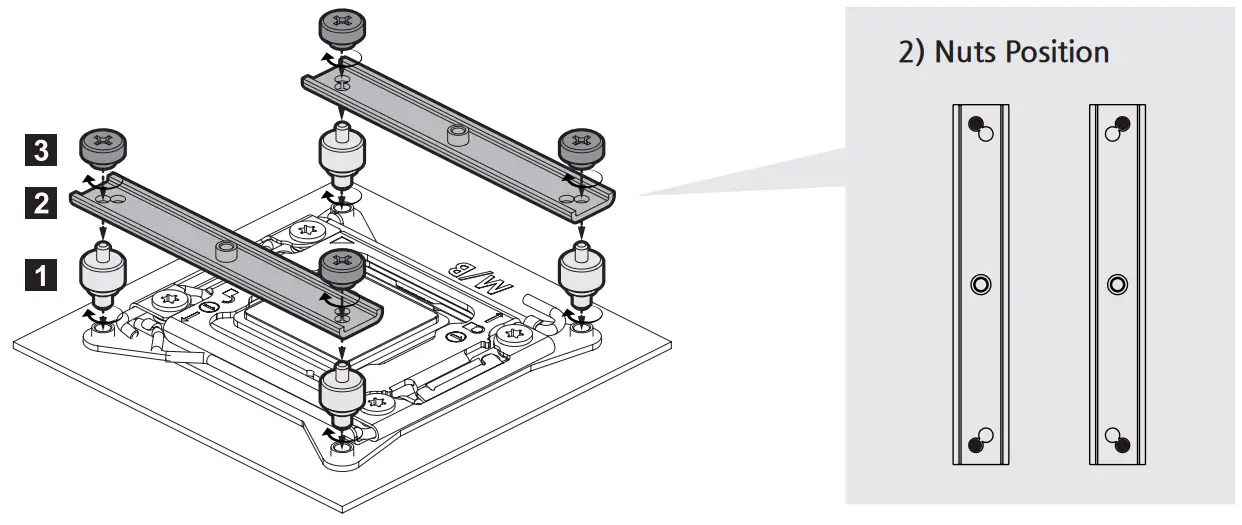 3
2
1
M/B
2) Nuts Position