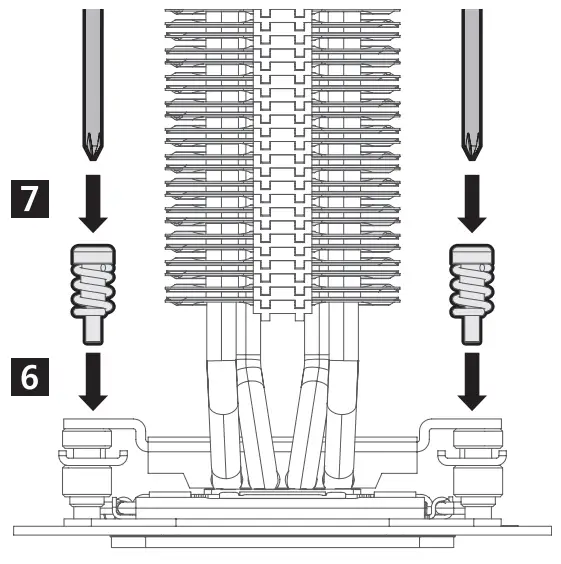 7

6