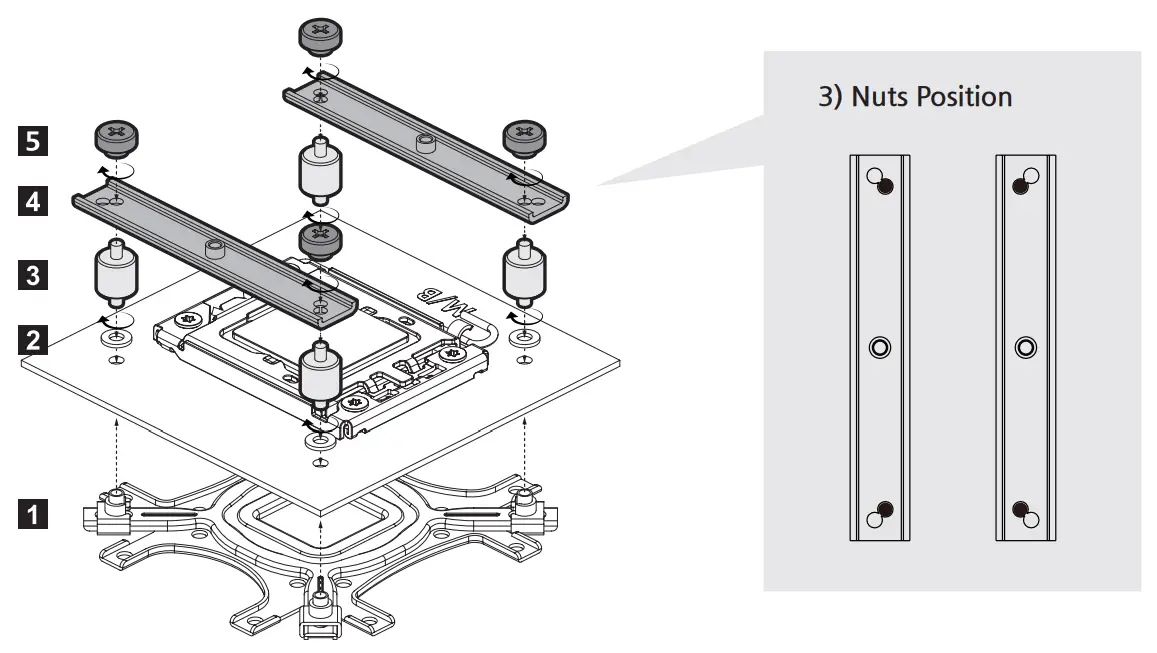 5

4

3

2

1

M/B

3) Nuts Position