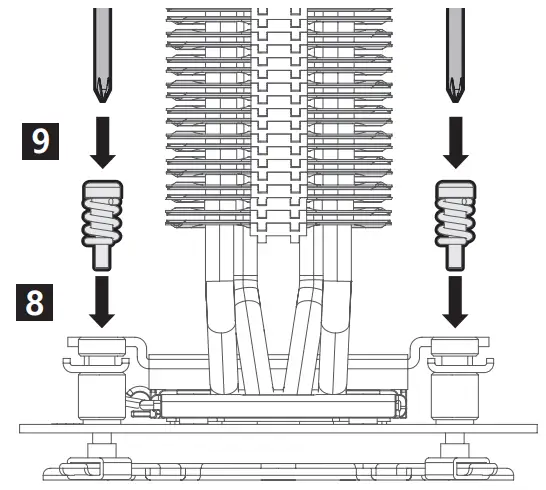 9

8