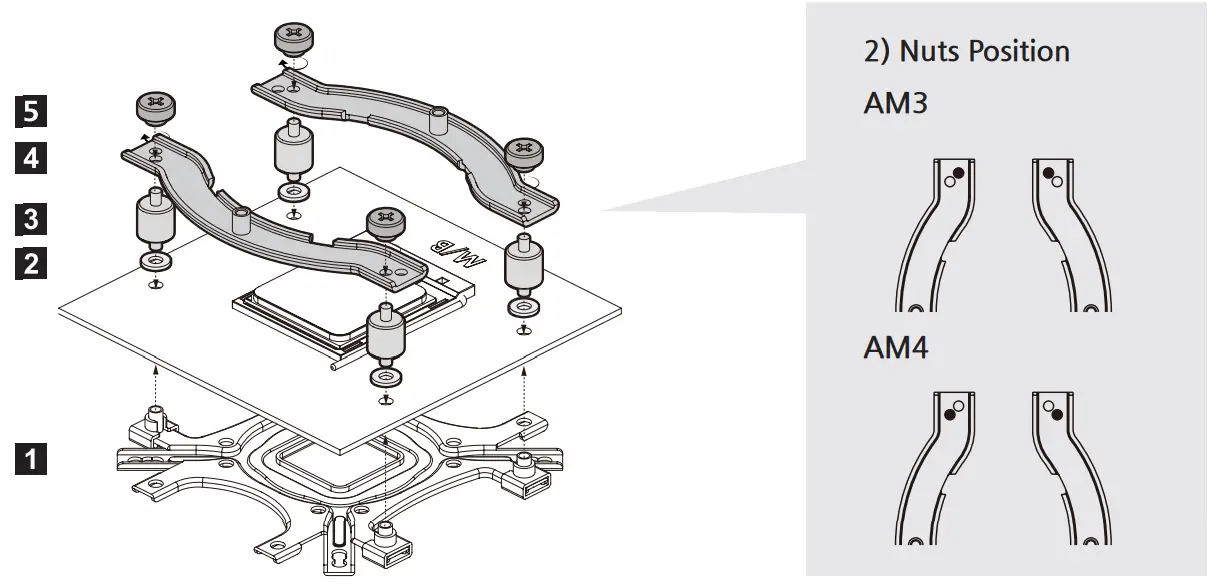 5
4
3
2
1
M/B
2) Nuts Position
AM3
AM4