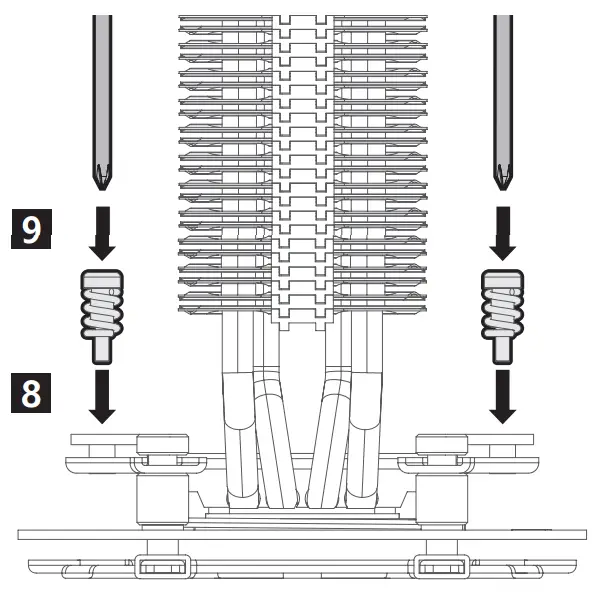 9

8