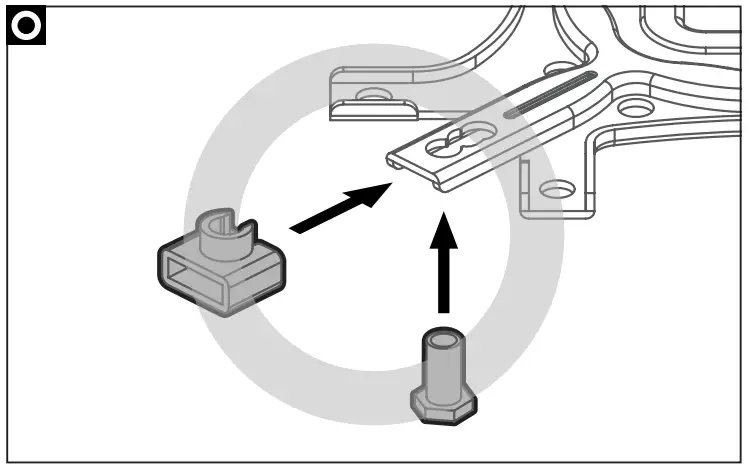 O