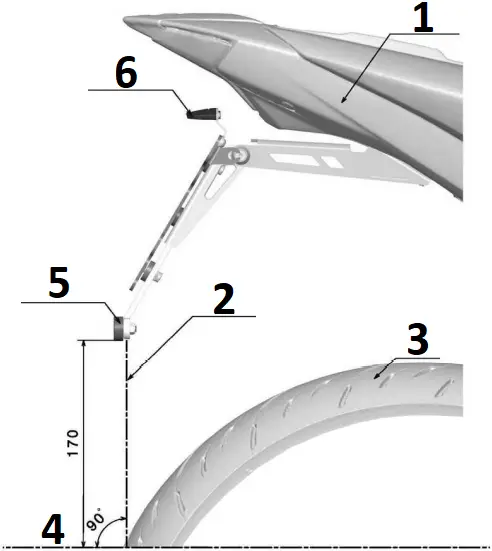 1
6
5
2
3
170
90°
4