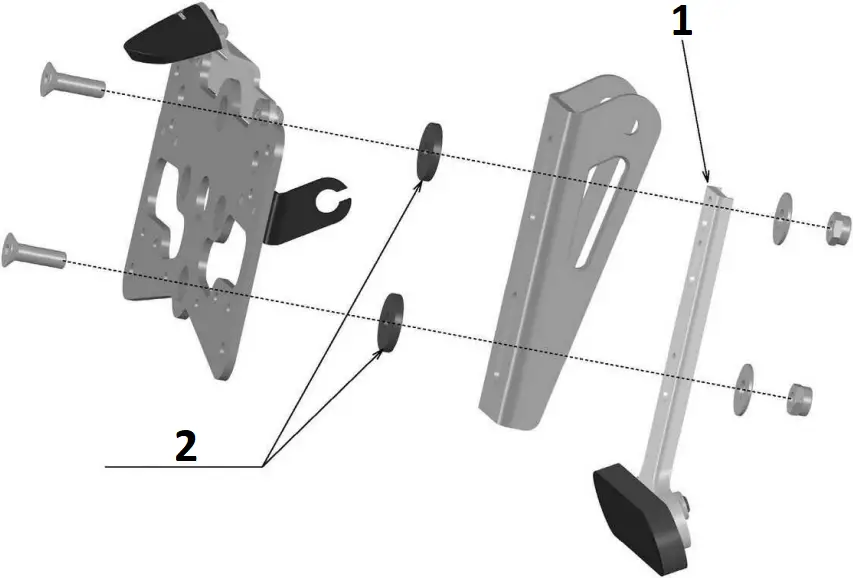 1

2