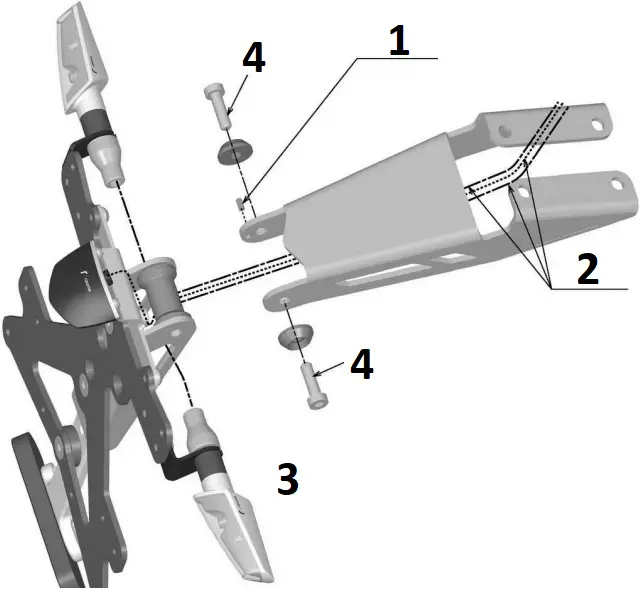 4
1
2
4
3