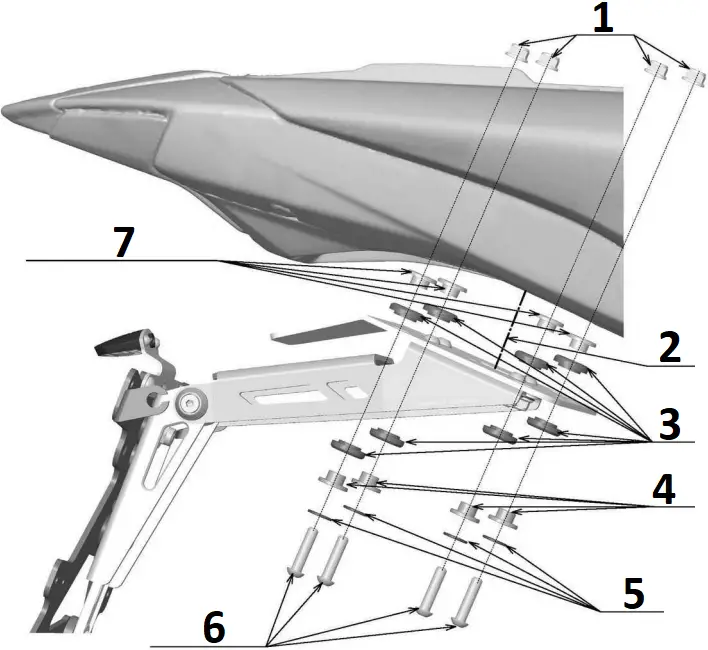 1
7
2
3
4
5
6