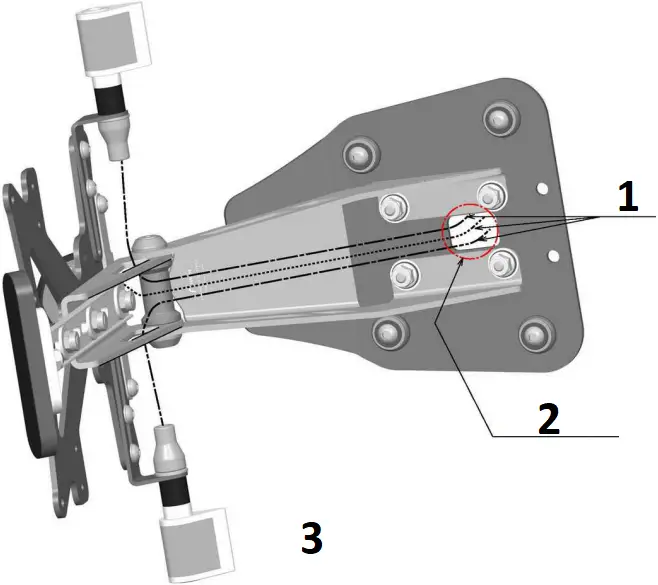 1
2
3