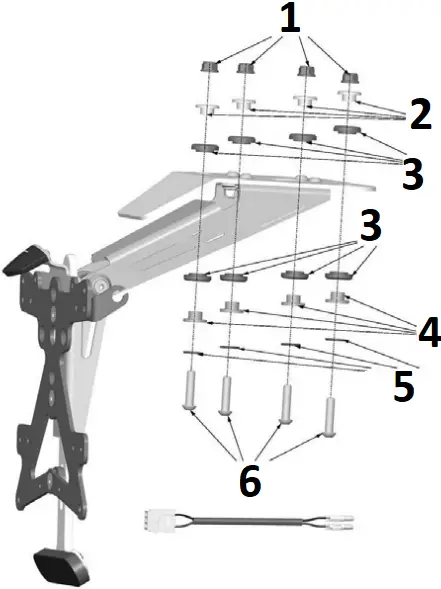 1
2
3
3
4
5
6