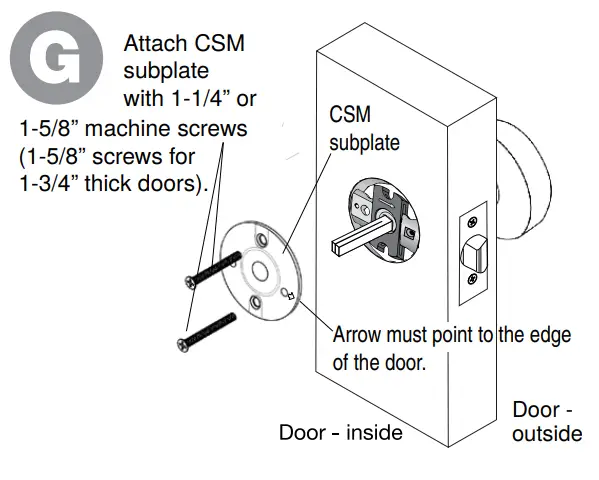 G

Attach CSM subplate with 1-1/4” or 1-5/8” machine screws (1-5/8” screws for 1-3/4” thick doors).

CSM subplate

Arrow must point to the edge of the door.

Door - inside

Door - outside