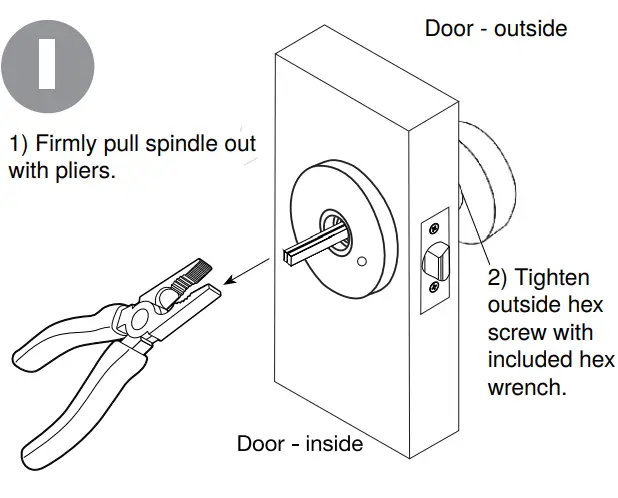 I

Door - outside

1) Firmly pull spindle out with pliers.

2) Tighten outside hex screw with included hex wrench.

Door - inside