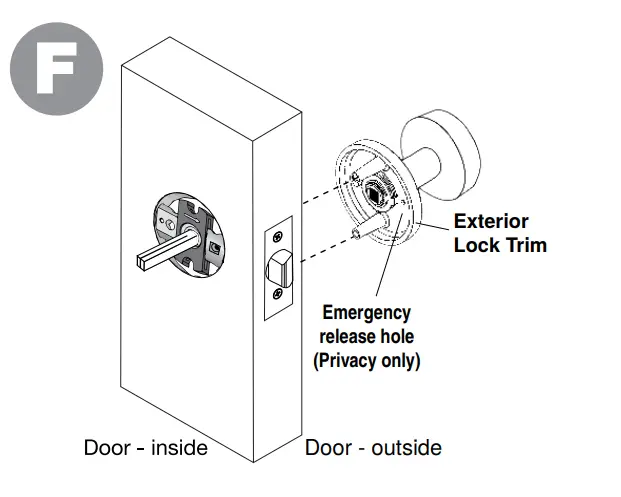 F

Exterior Lock Trim

Emergency release hole (Privacy only)

Door - inside

Door - outside