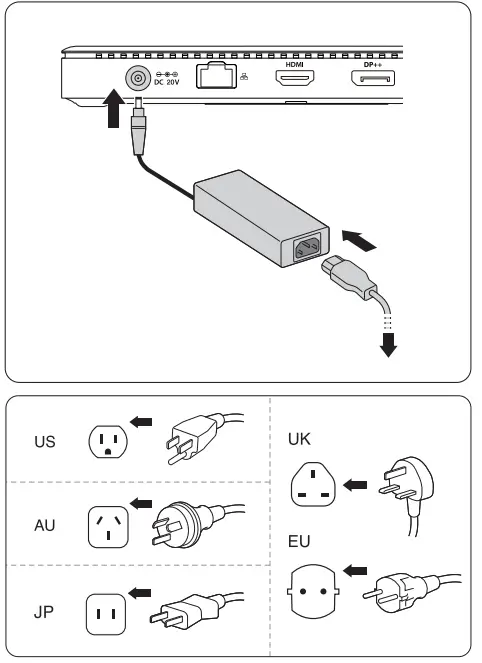 DC 20V
HDMI
DP++

US
AU
JP
UK
EU