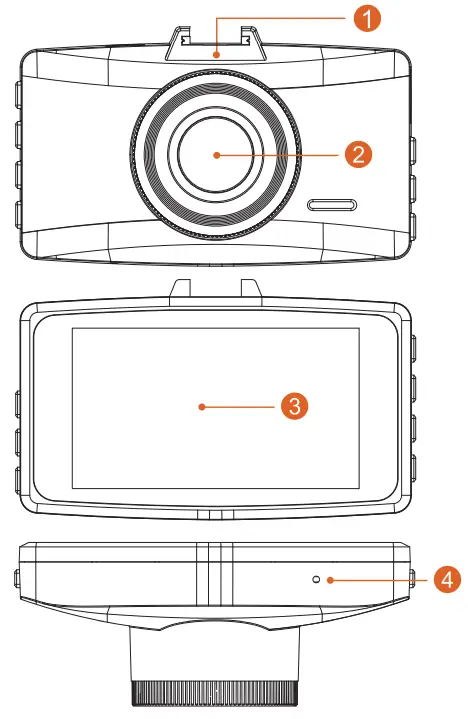 1
2
3
4