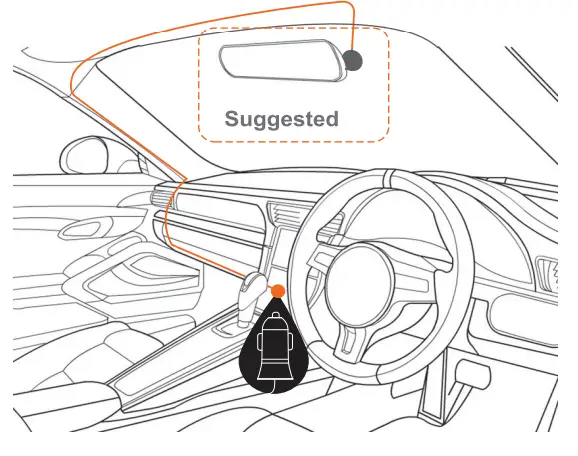 Suggested