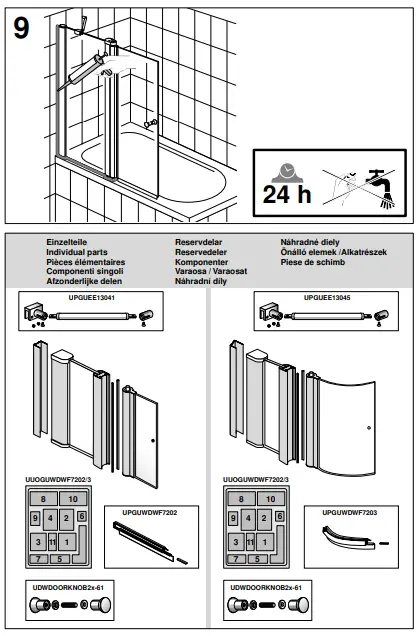 9

24 h

Einzelteile
Individual parts
Pièces élémentaires
Componenti singoli
Afzonderlijke delen

Reservdelar
Reservedeler
Komponenter
Varaosa / Varaosat
Náhradní díly

Náhradné diely
Önálló elemek /Alkatrészek
Piese de schimb

UPGUEE13041

UUOGUWDWF7202/3

8 10 9 4 2 6 3 11 1 7 5

UPGUWDWF7202

UDWDOORKNOB2x-61

UPGUEE13045

UUOGUWDWF7202/3

8 10 9 4 2 6 3 11 1 7 5

UPGUWDWF7203

UDWDOORKNOB2x-61