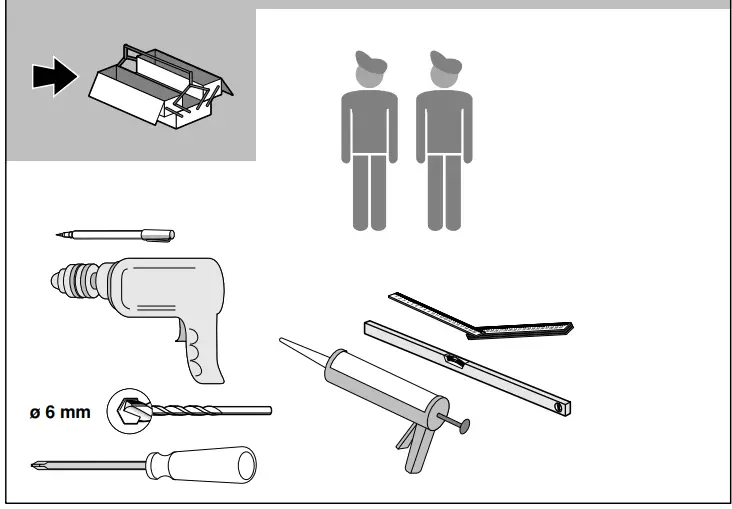 ø 6 mm