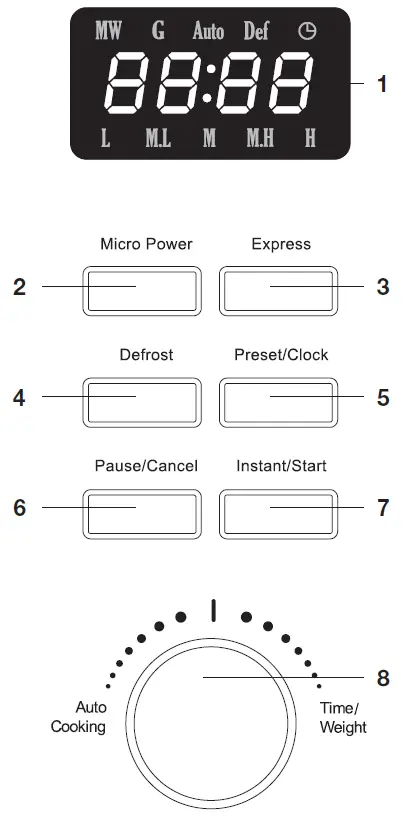 MW G Auto Def

88:88

L M.L M M.H H

1

Micro Power

Express

2

3

Defrost

Preset/Clock

4

5

Pause/Cancel

Instant/Start

6

7

8

Auto Cooking

Time/ Weight