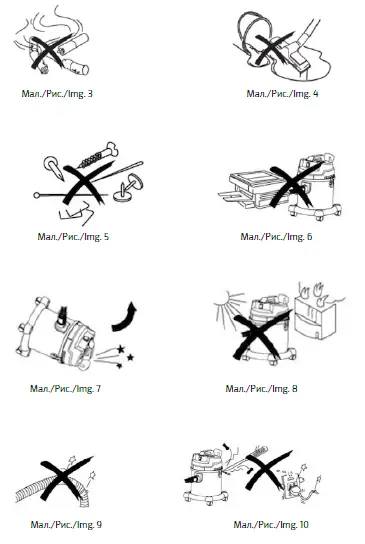 Мал./Рис./Img. 3

Мал./Рис./Img. 4

Мал./Рис./Img. 5

Мал./Рис./Img. 6

Мал./Рис./Img. 7

Мал./Рис./Img. 8

Мал./Рис./Img. 9

Мал./Рис./Img. 10