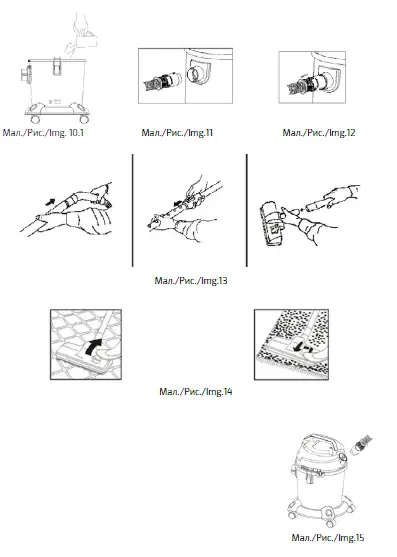 Мал./Рис./Img. 10.1

Мал./Рис./Img.11

Мал./Рис./Img.12

Мал./Рис./Img.13

Мал./Рис./Img.14

Мал./Рис./Img.15