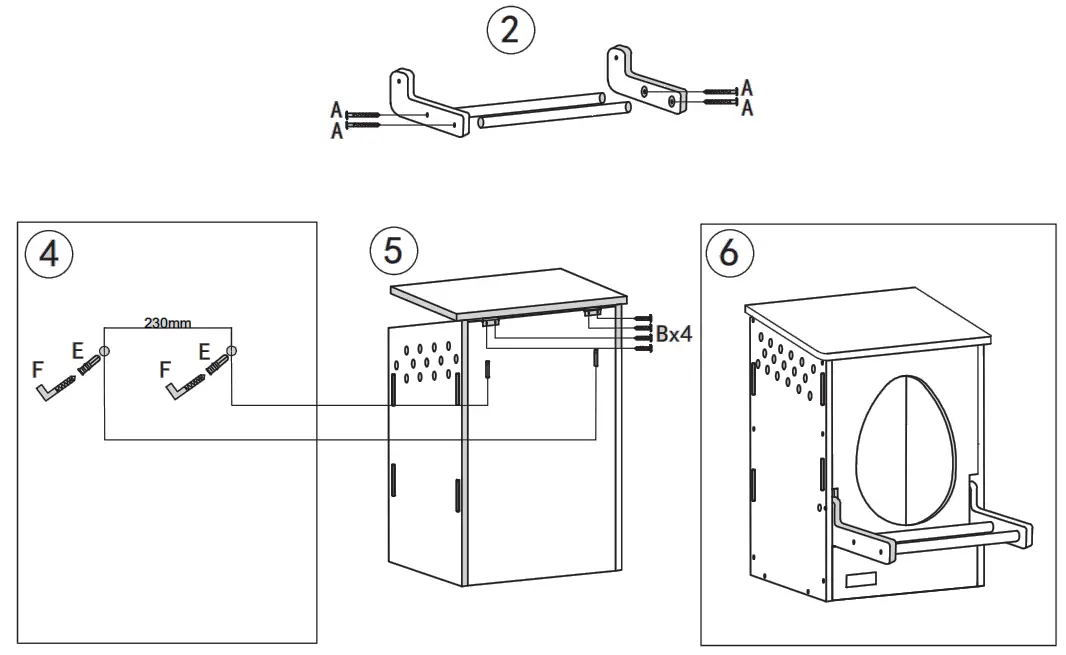 2

A
A

A
A

4

230mm

F E F E

5

Bx4

6