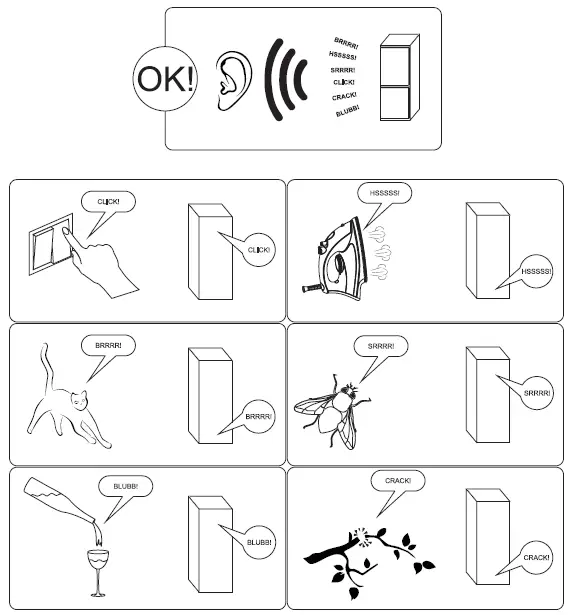 OK!

BRRRR!
HSSSSS!
SRRRR!
CLICK!
CRACK!
BLUBB!

CLICK!
CLICK!

HSSSSS!
HSSSSS!

BRRRR!
BRRRR!

SRRRR!
SRRRR!

BLUBB!
BLUBB!

CRACK!
CRACK!