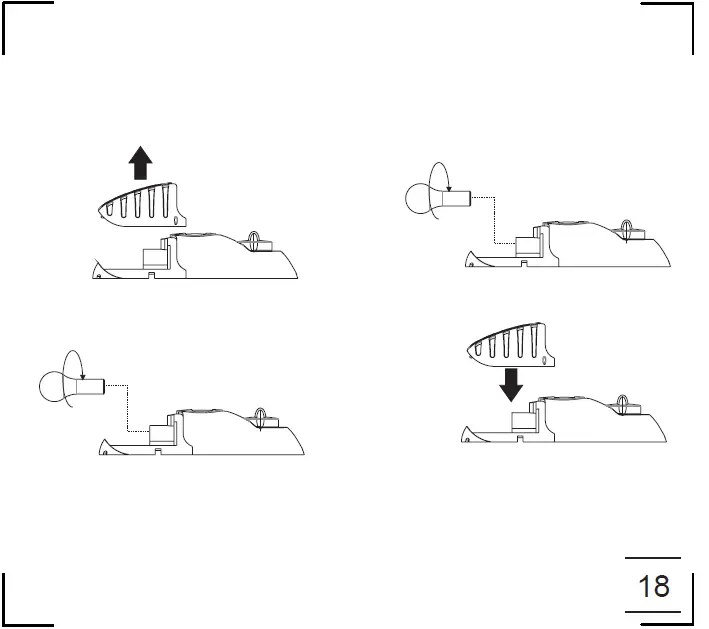 18