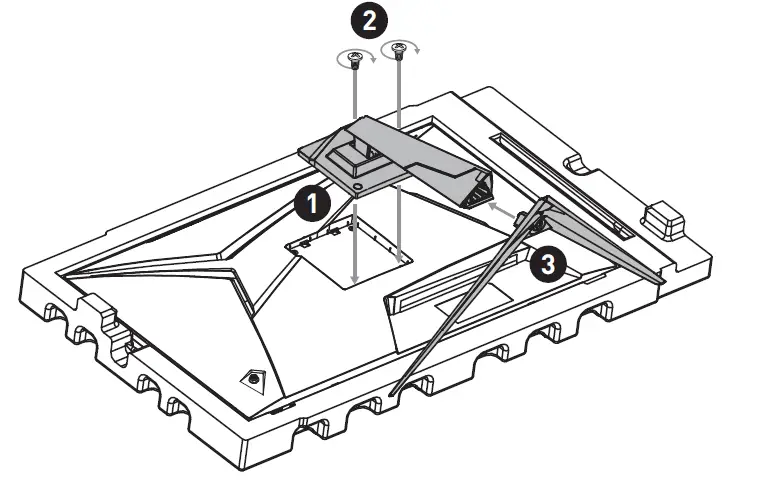 2
1
3