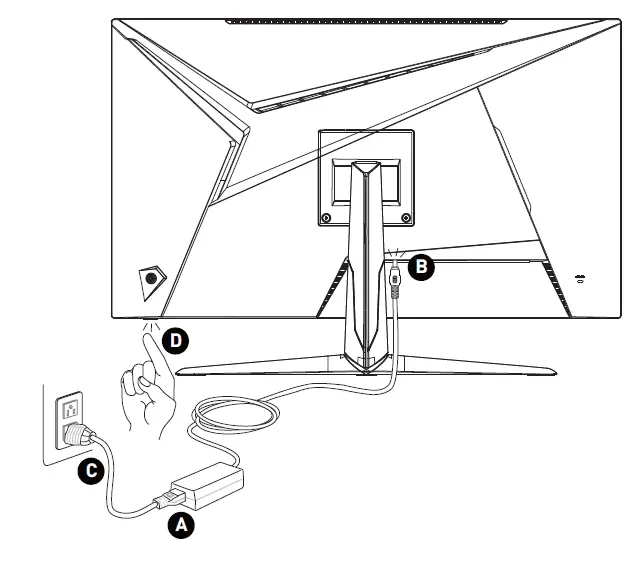 B
D
C
A