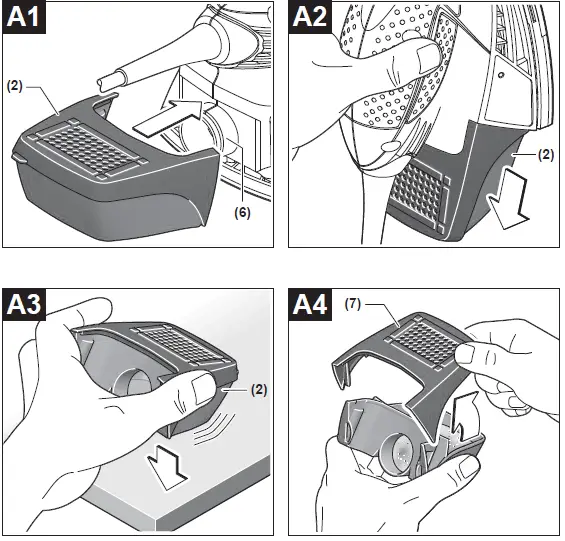 A1

(2)

(6)

A2

(2)

A3

(2)

A4

(7)