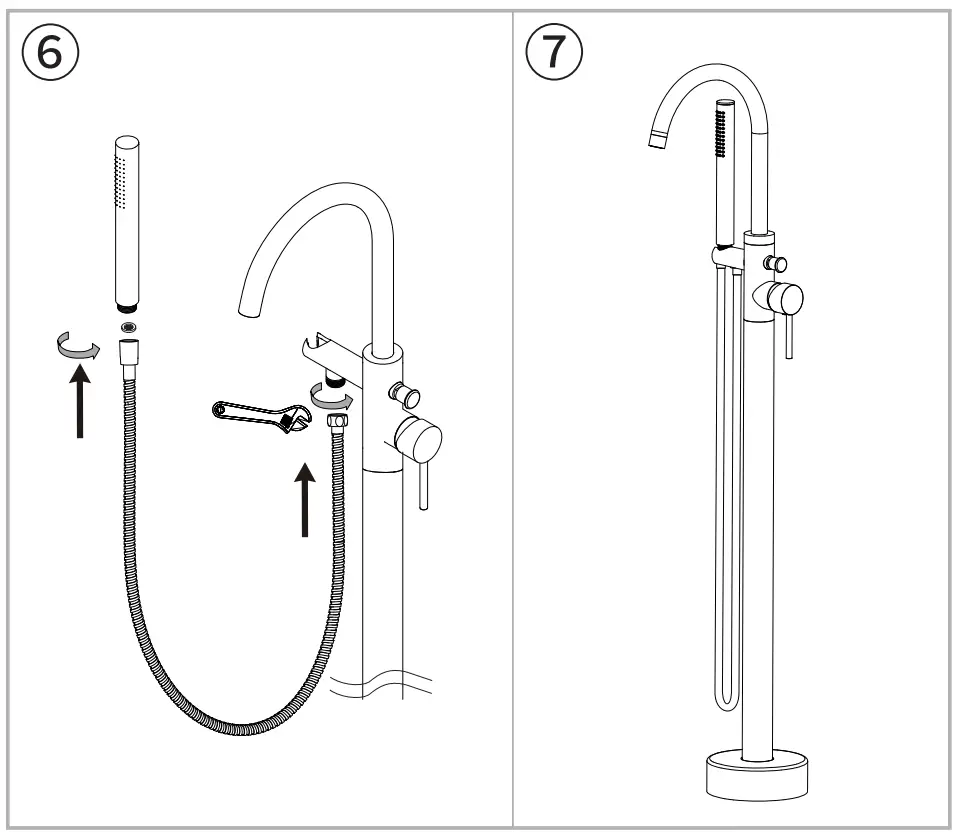 ⑥

⑦