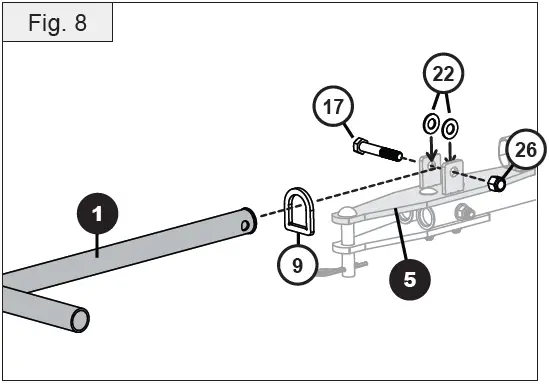 Fig. 8

22

17

26

1

9

5